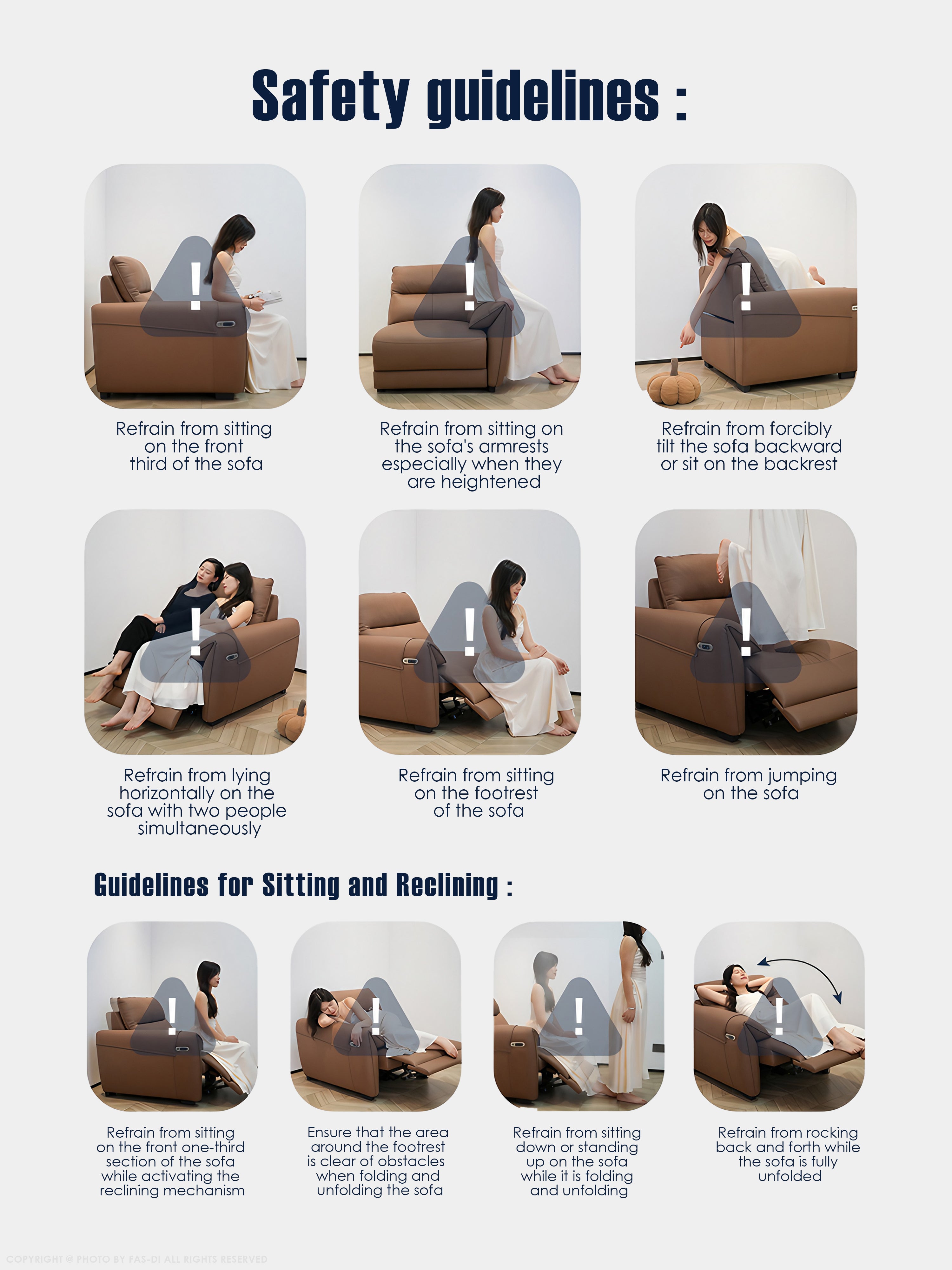 Safety guidelines :

!

Refrain from sitting on the front third of the sofa

!

Refrain from sitting on the sofa's armrests especially when they are heightened

!

Refrain from forcibly tilt the sofa backward or sit on the backrest

!

Refrain from lying horizontally on the sofa with two people simultaneously

!

Refrain from sitting on the footrest of the sofa

!

Refrain from jumping on the sofa

Guidelines for Sitting and Reclining :

!

Refrain from sitting on the front one-third section of the sofa while activating the reclining mechanism

!

Ensure that the area around the footrest is clear of obstacles when folding and unfolding the sofa

!

Refrain from sitting down or standing up on the sofa while it is folding and unfolding

!

Refrain from rocking back and forth while the sofa is fully unfolded

COPYRIGHT @ PHOTO BY FAS-DI ALL RIGHTS RESERVED